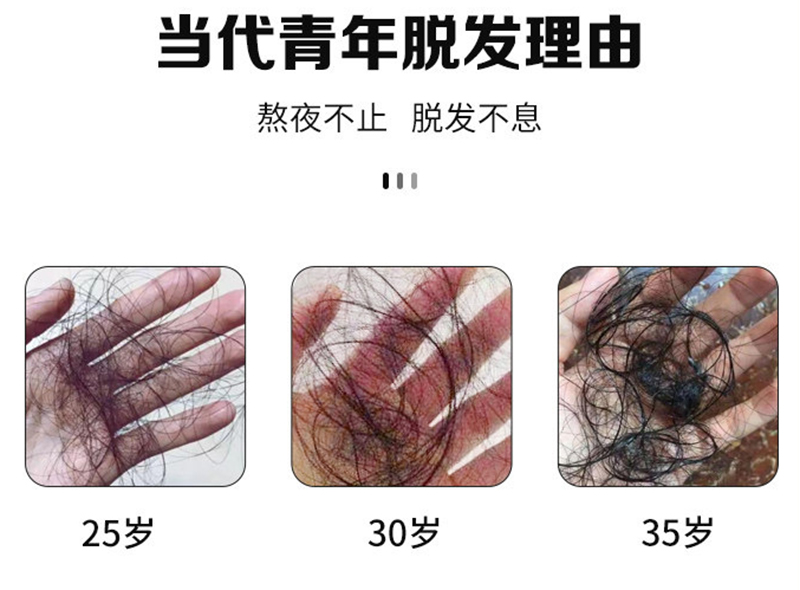 当代青年脱发理由

熬夜不止 脱发不息

25岁

30岁

35岁